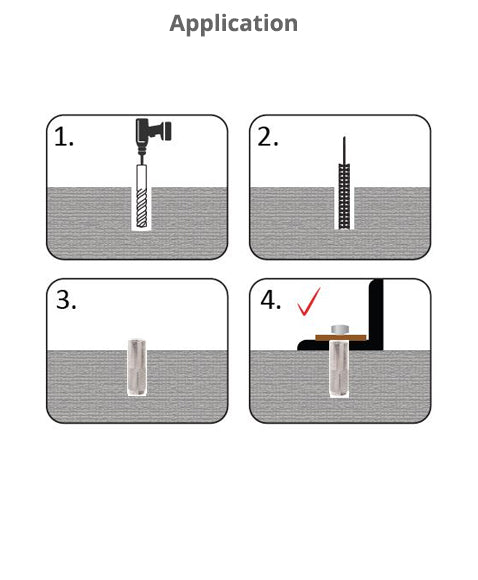 Application

1.

2.

3.

4.