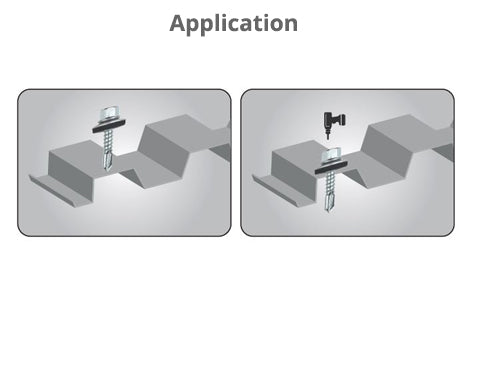 Application