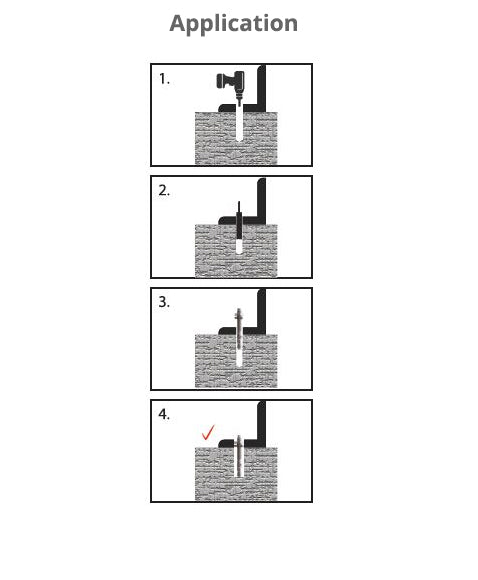 Application

1.

2.

3.

4.