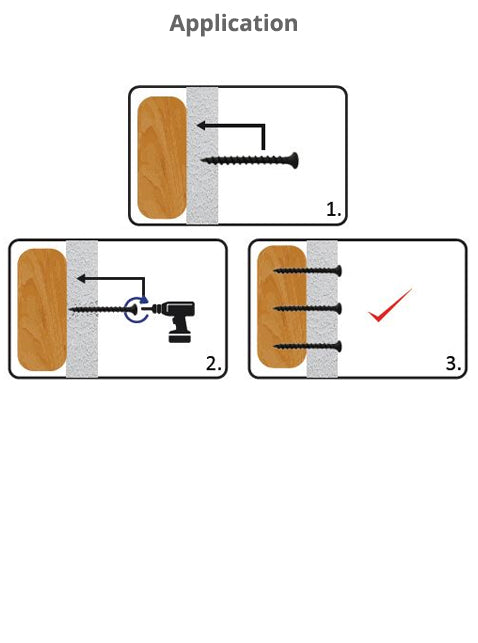 Application

1.

2.

3.