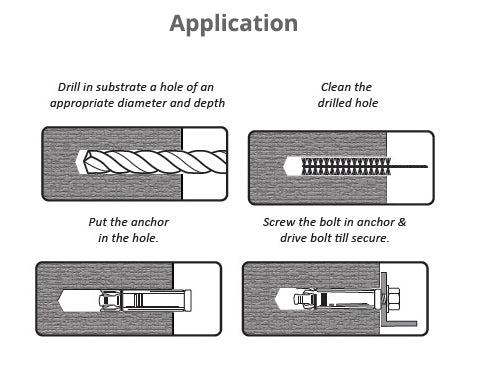 Application

Drill in substrate a hole of an appropriate diameter and depth

Clean the drilled hole

Put the anchor in the hole.

Screw the bolt in anchor & drive bolt till secure.