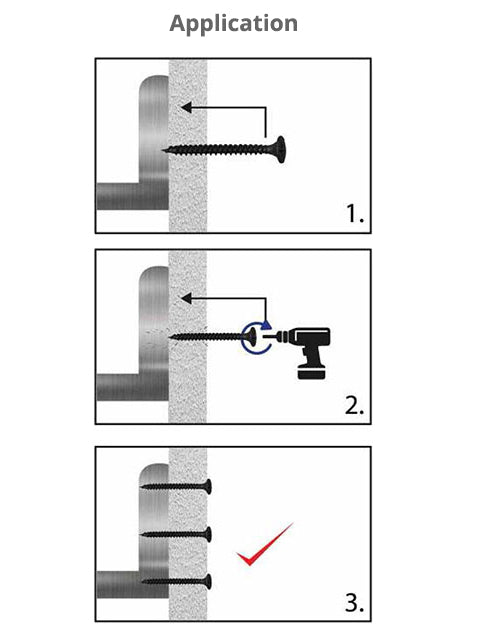 Application

1.

2.

3.